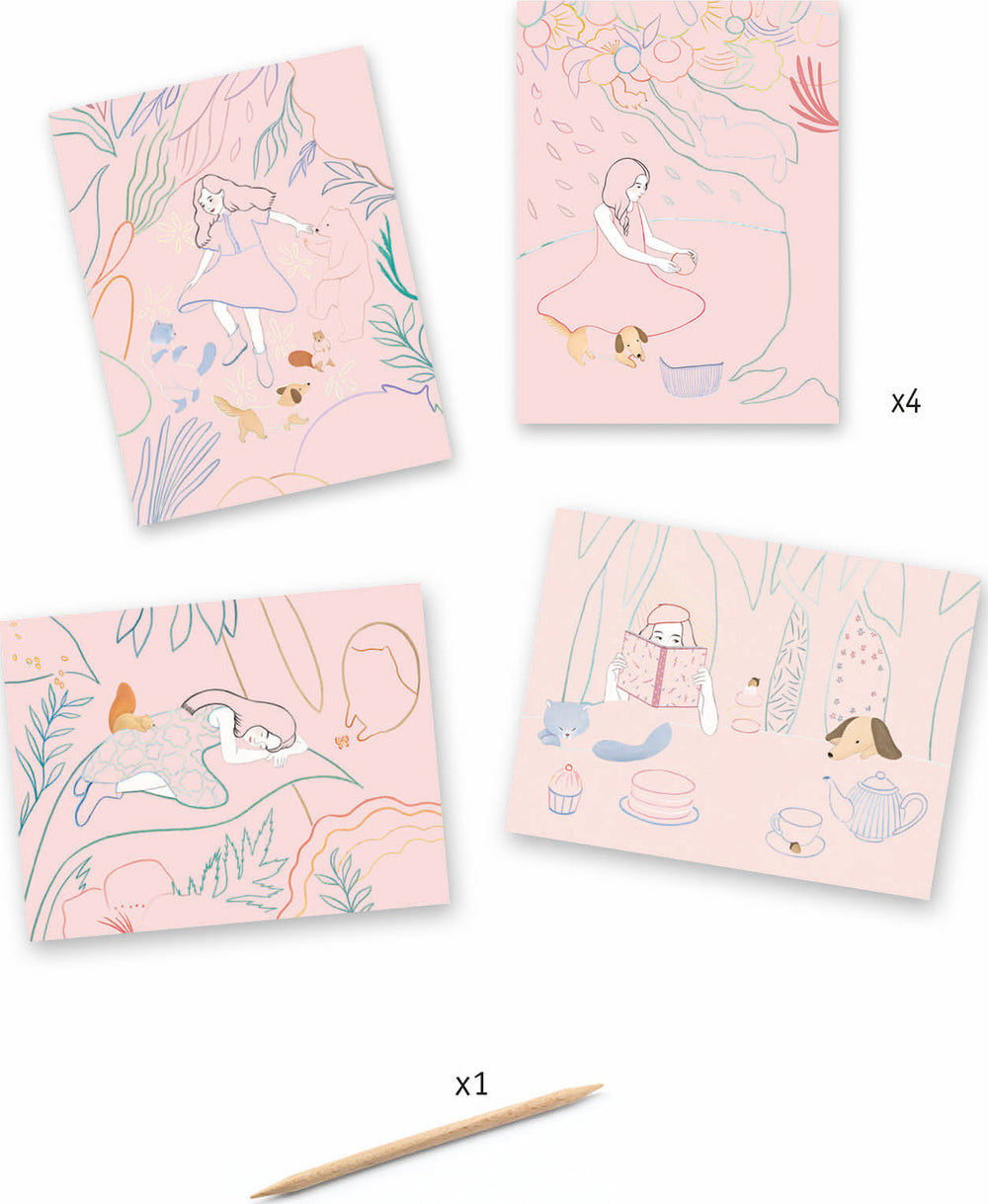 x4

x1